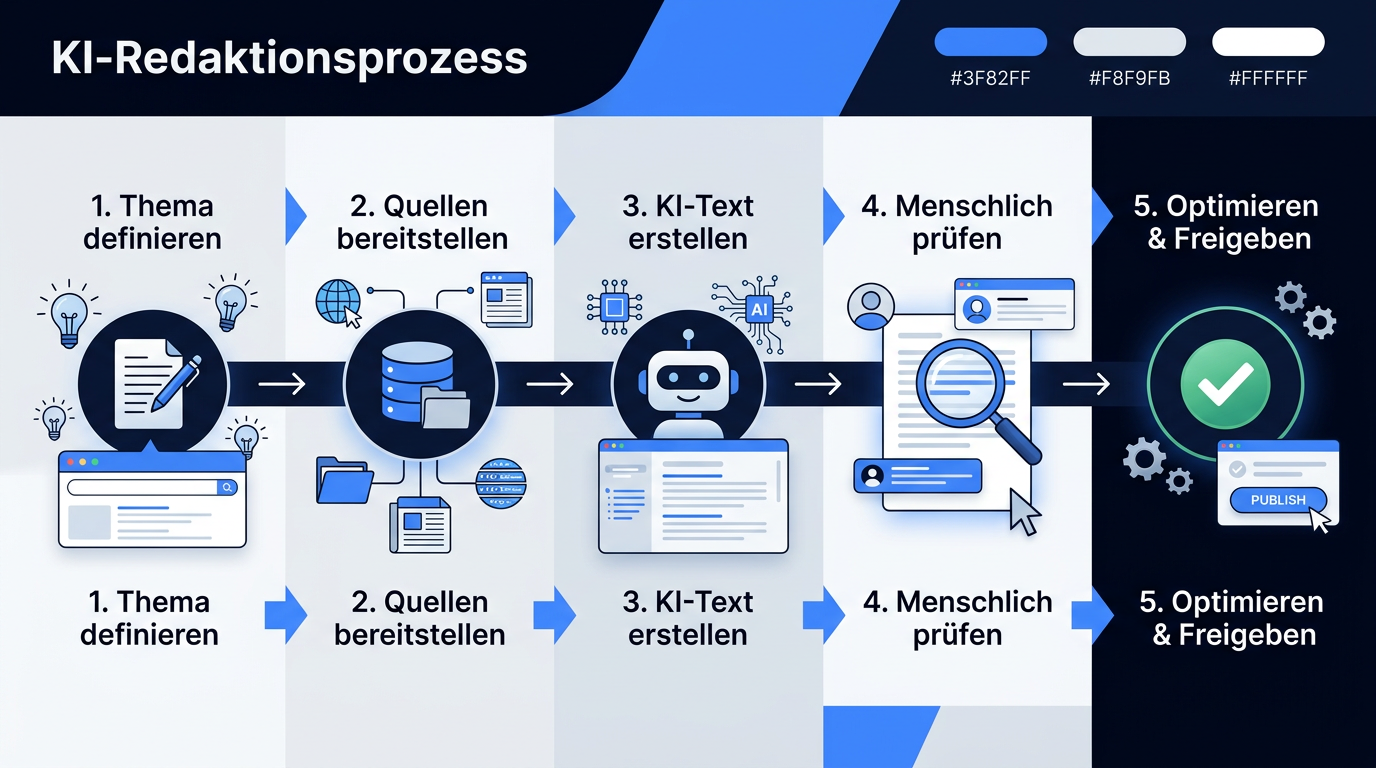 KI-Redaktionsprozess

#3F82FF #F8F9FB #FFFFFF

1. Thema definieren

2. Quellen bereitstellen

3. KI-Text erstellen

4. Menschlich prüfen

5. Optimieren & Freigeben

AI

PUBLISH

1. Thema definieren

2. Quellen bereitstellen

3. KI-Text erstellen

4. Menschlich prüfen

5. Optimieren & Freigeben