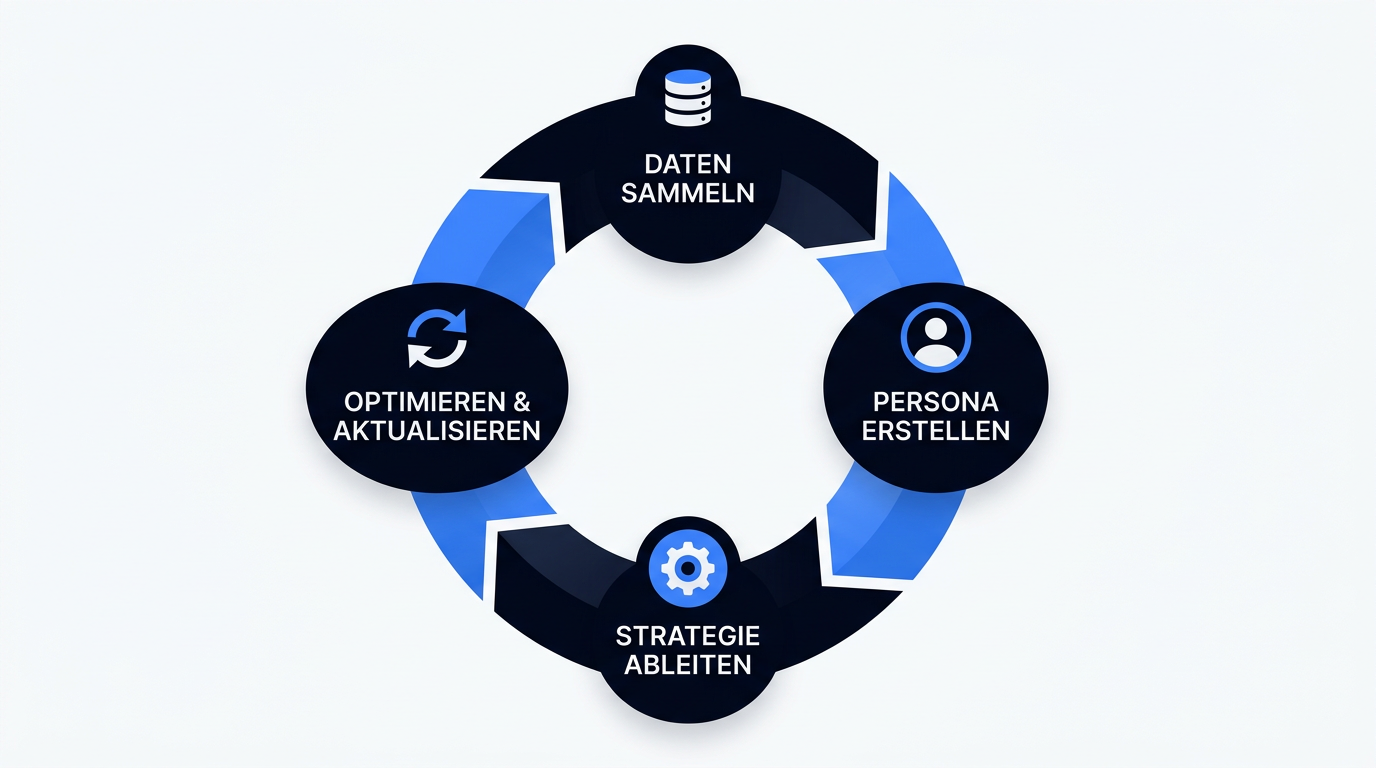 DATEN SAMMELN

PERSONA ERSTELLEN

STRATEGIE ABLEITEN

OPTIMIEREN & AKTUALISIEREN