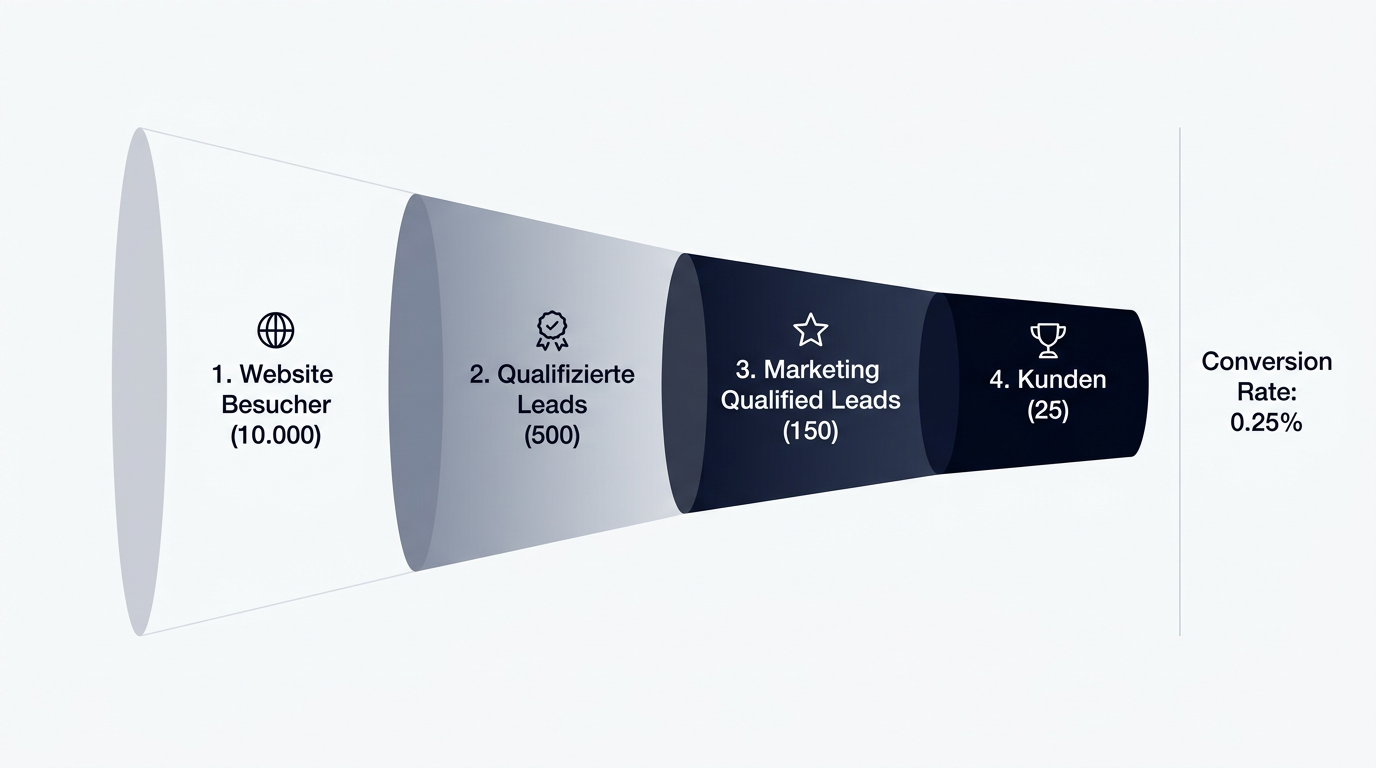 1. Website Besucher (10.000)

2. Qualifizierte Leads (500)

3. Marketing Qualified Leads (150)

4. Kunden (25)

Conversion Rate: 0.25%