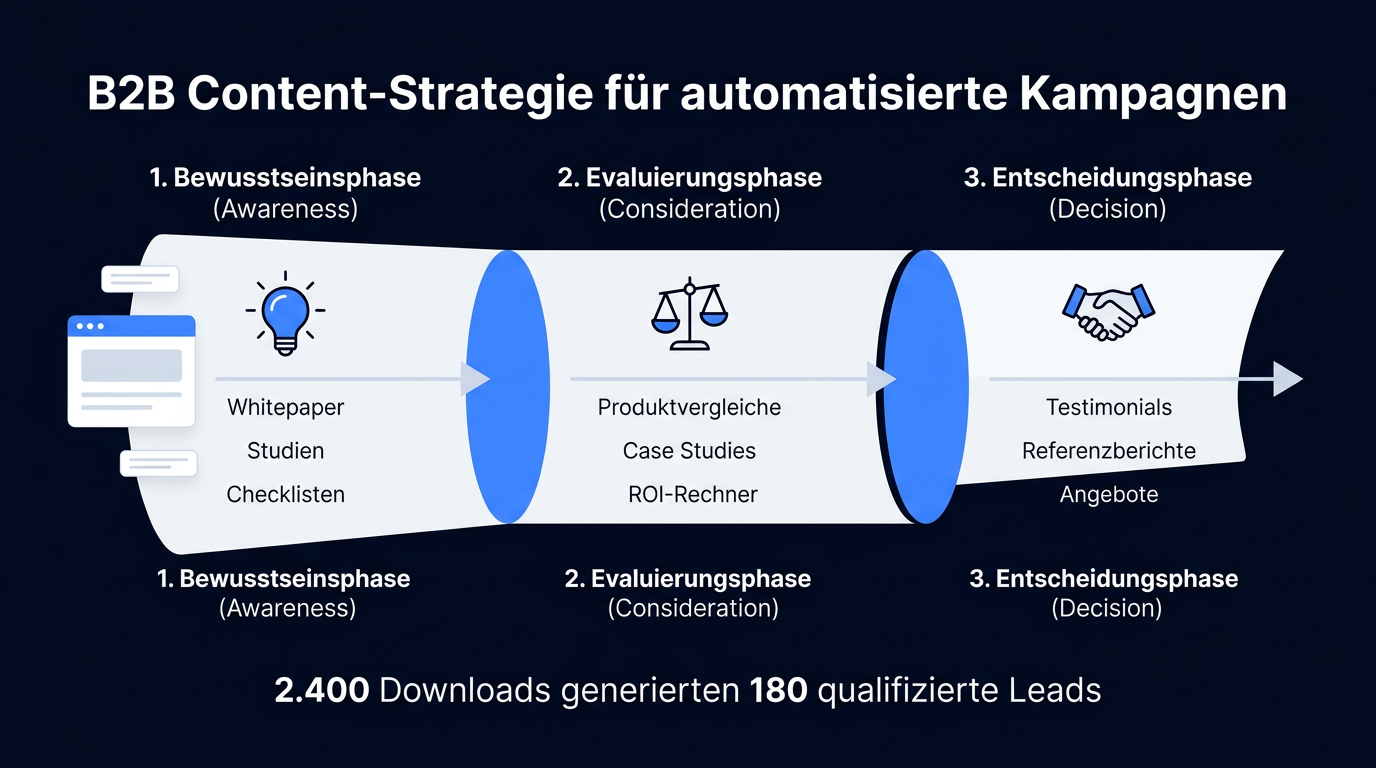 B2B Content-Strategie für automatisierte Kampagnen

1. Bewusstseinsphase
(Awareness)

2. Evaluierungsphase
(Consideration)

3. Entscheidungsphase
(Decision)

Whitepaper
Studien
Checklisten

Produktvergleiche
Case Studies
ROI-Rechner

Testimonials
Referenzberichte
Angebote

1. Bewusstseinsphase
(Awareness)

2. Evaluierungsphase
(Consideration)

3. Entscheidungsphase
(Decision)

2.400 Downloads generierten 180 qualifizierte Leads